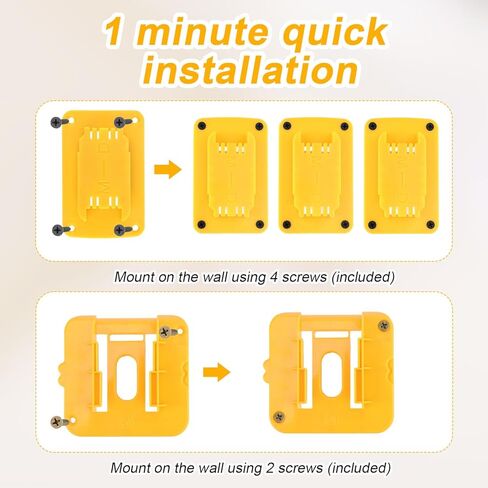 1 minute quick installation

Mount on the wall using 4 screws (included)

Mount on the wall using 2 screws (included)