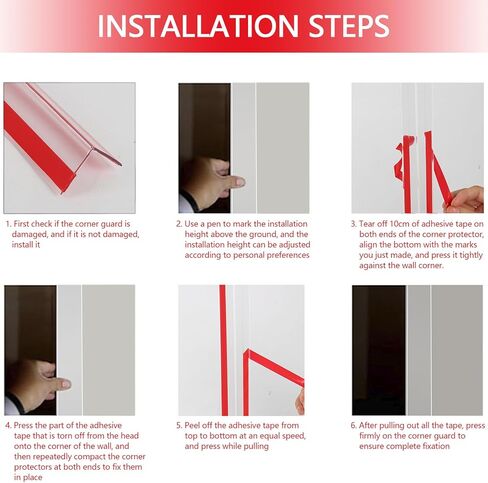 INSTALLATION STEPS

1. First check if the corner guard is damaged, and if it is not damaged, install it

2. Use a pen to mark the installation height above the ground, and the installation height can be adjusted according to personal preferences

3. Tear off 10cm of adhesive tape on both ends of the corner protector, align the bottom with the marks you just made, and press it tightly against the wall corner.

4. Press the part of the adhesive tape that is torn off from the head onto the corner of the wall, and then repeatedly compact the corner protectors at both ends to fix them in place

5. Peel off the adhesive tape from top to bottom at an equal speed, and press while pulling

6. After pulling out all the tape, press firmly on the corner guard to ensure complete fixation