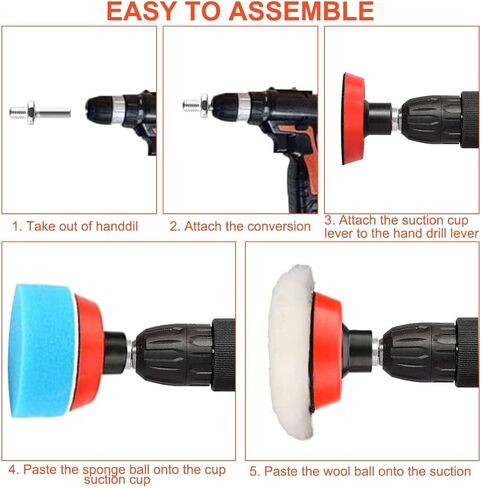 EASY TO ASSEMBLE

1. Take out of handdil

2. Attach the conversion

3. Attach the suction cup lever to the hand drill lever

4. Paste the sponge ball onto the cup suction cup

5. Paste the wool ball onto the suction