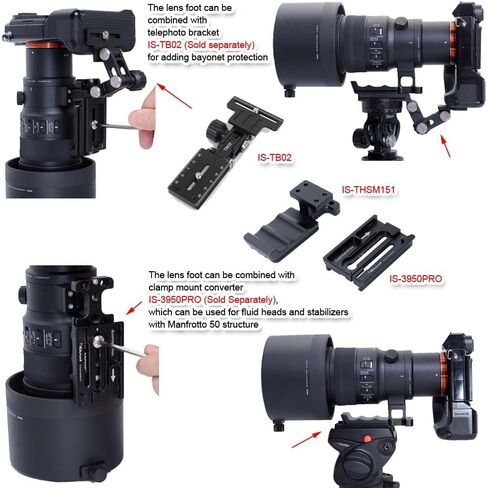 The lens foot can be combined with telephoto bracket IS-TB02 (Sold separately) for adding bayonet protection

IS-TB02

IS-THSM151

IS-3950PRO

The lens foot can be combined with clamp mount converter IS-3950PRO (Sold Separately), which can be used for fluid heads and stabilizers with Manfrotto 50 structure