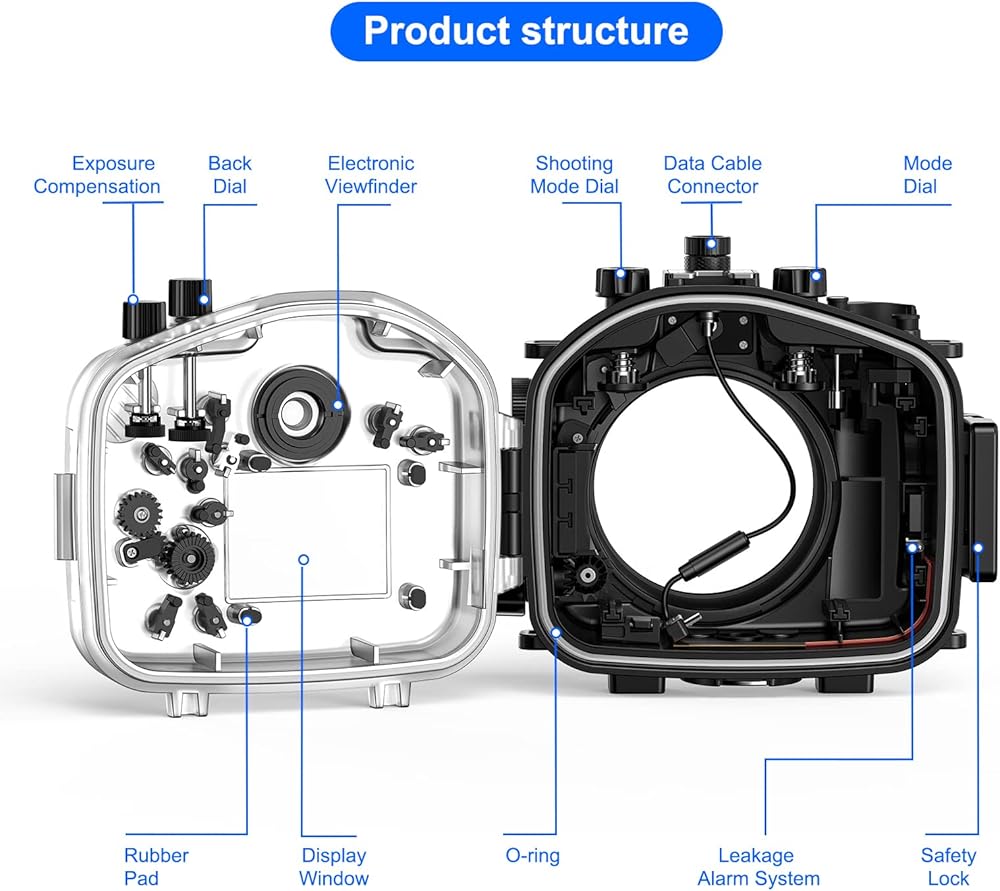 Product structure

Exposure Compensation

Back Dial

Electronic Viewfinder

Shooting Mode Dial

Data Cable Connector

Mode Dial

Rubber Pad

Display Window

O-ring

Leakage Alarm System

Safety Lock