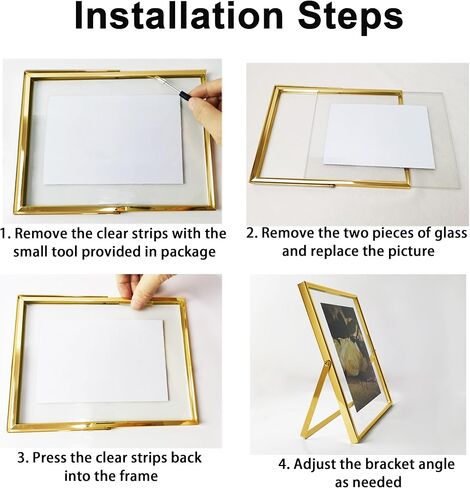 Installation Steps

1. Remove the clear strips with the small tool provided in package

2. Remove the two pieces of glass and replace the picture

3. Press the clear strips back into the frame

4. Adjust the bracket angle as needed