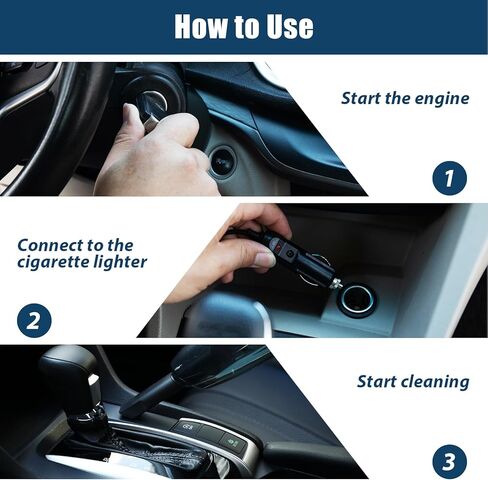 How to Use

Start the engine

1

Connect to the cigarette lighter

2

Start cleaning

3