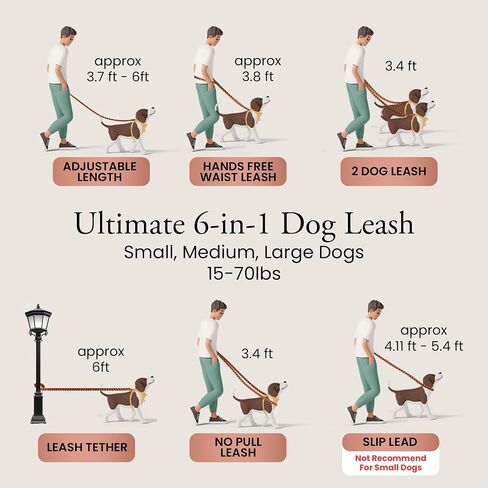 approx
3.7 ft - 6ft

ADJUSTABLE LENGTH

approx
3.8 ft

HANDS FREE WAIST LEASH

3.4 ft

2 DOG LEASH

Ultimate 6-in-1 Dog Leash
Small, Medium, Large Dogs
15-70lbs

approx
6ft

LEASH TETHER

3.4 ft

NO PULL LEASH

approx
4.11 ft - 5.4 ft

SLIP LEAD

Not Recommend For Small Dogs