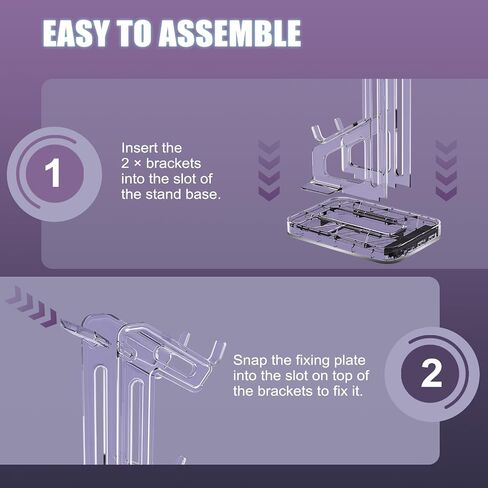 EASY TO ASSEMBLE

1

Insert the 2 × brackets into the slot of the stand base.

Snap the fixing plate into the slot on top of the brackets to fix it.

2