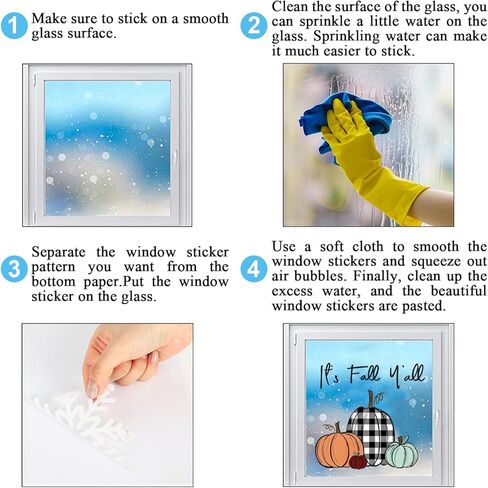 1 Make sure to stick on a smooth glass surface.

2 Clean the surface of the glass, you can sprinkle a little water on the glass. Sprinkling water can make it much easier to stick.

3 Separate the window sticker pattern you want from the bottom paper.Put the window sticker on the glass.

4 Use a soft cloth to smooth the window stickers and squeeze out air bubbles. Finally, clean up the excess water, and the beautiful window stickers are pasted.

It's Fall Y'all