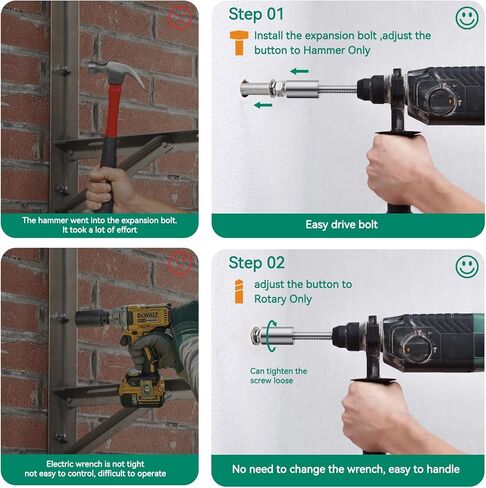 The hammer went into the expansion bolt. It took a lot of effort

Step 01

Install the expansion bolt ,adjust the button to Hammer Only

Easy drive bolt

DEWALT

Electric wrench is not tight not easy to control, difficult to operate

Step 02

adjust the button to Rotary Only

Can tighten the screw loose

No need to change the wrench, easy to handle