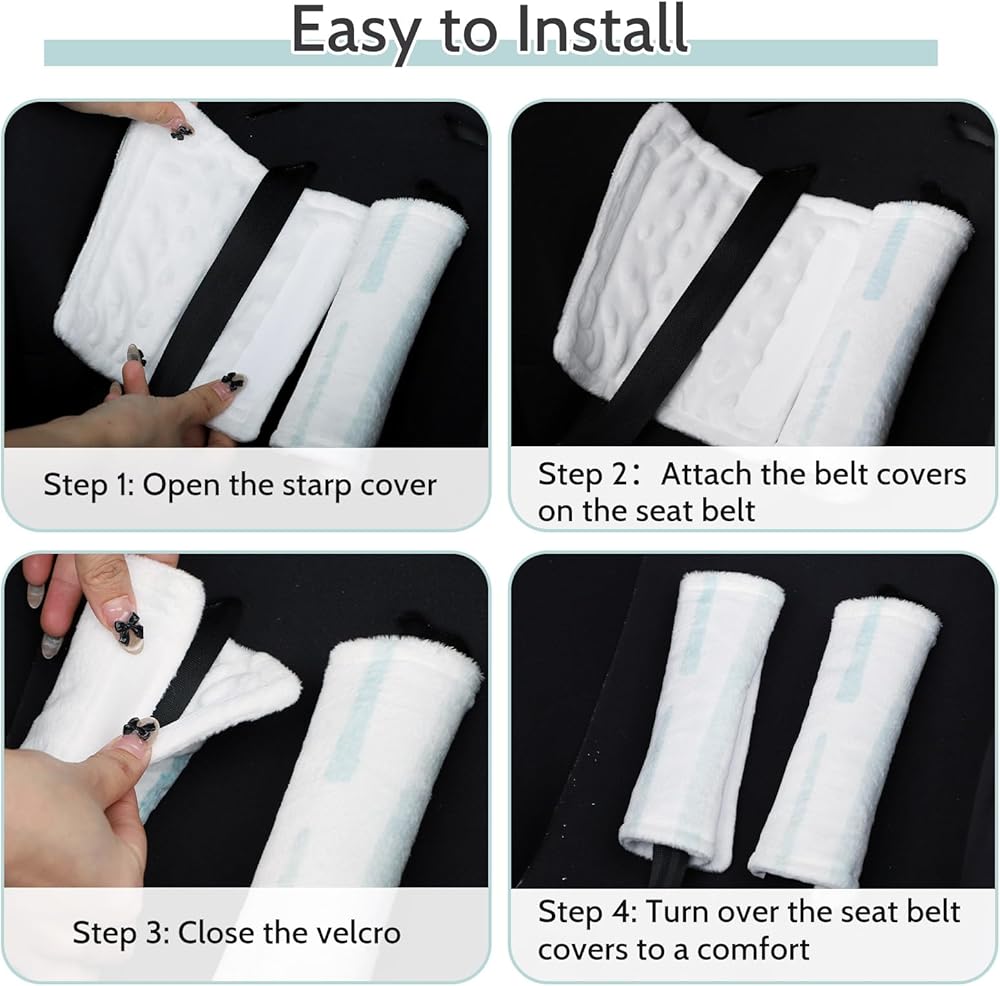 Easy to Install

Step 1: Open the starp cover

Step 2：Attach the belt covers on the seat belt

Step 3: Close the velcro

Step 4: Turn over the seat belt covers to a comfort