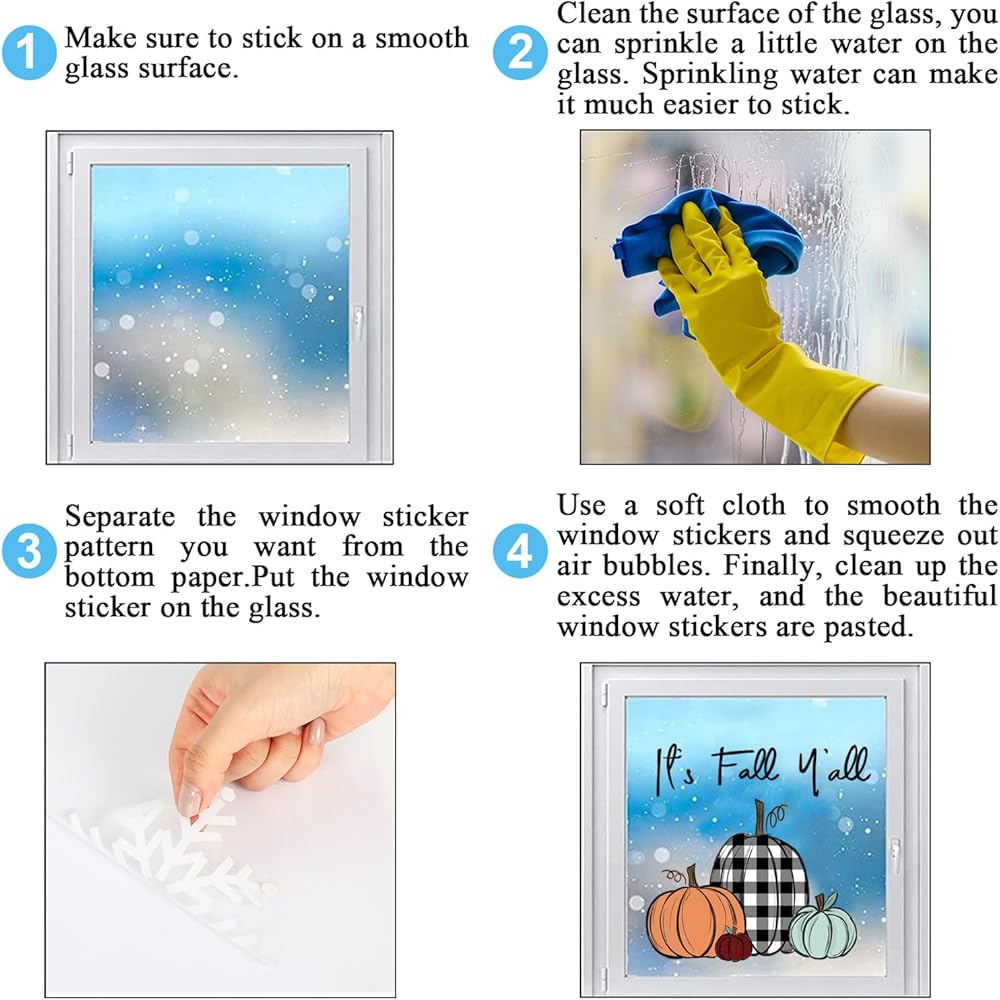 1 Make sure to stick on a smooth glass surface.

2 Clean the surface of the glass, you can sprinkle a little water on the glass. Sprinkling water can make it much easier to stick.

3 Separate the window sticker pattern you want from the bottom paper.Put the window sticker on the glass.

4 Use a soft cloth to smooth the window stickers and squeeze out air bubbles. Finally, clean up the excess water, and the beautiful window stickers are pasted.

It's Fall Y'all