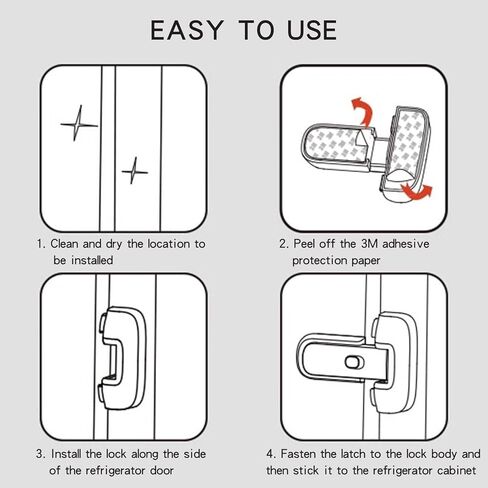 EASY TO USE

1. Clean and dry the location to be installed

2. Peel off the 3M adhesive protection paper

3. Install the lock along the side of the refrigerator door

4. Fasten the latch to the lock body and then stick it to the refrigerator cabinet