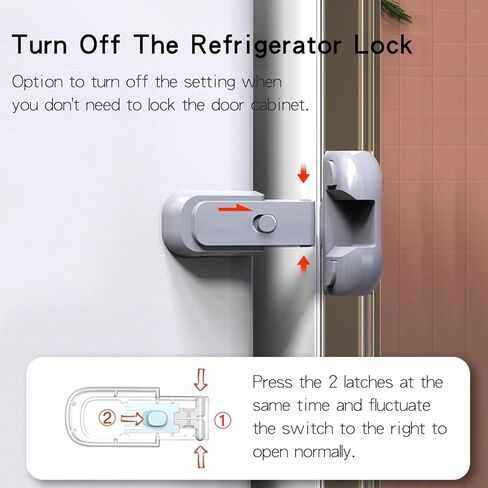 Turn Off The Refrigerator Lock

Option to turn off the setting when you don't need to lock the door cabinet.

② ①

Press the 2 latches at the same time and fluctuate the switch to the right to open normally.