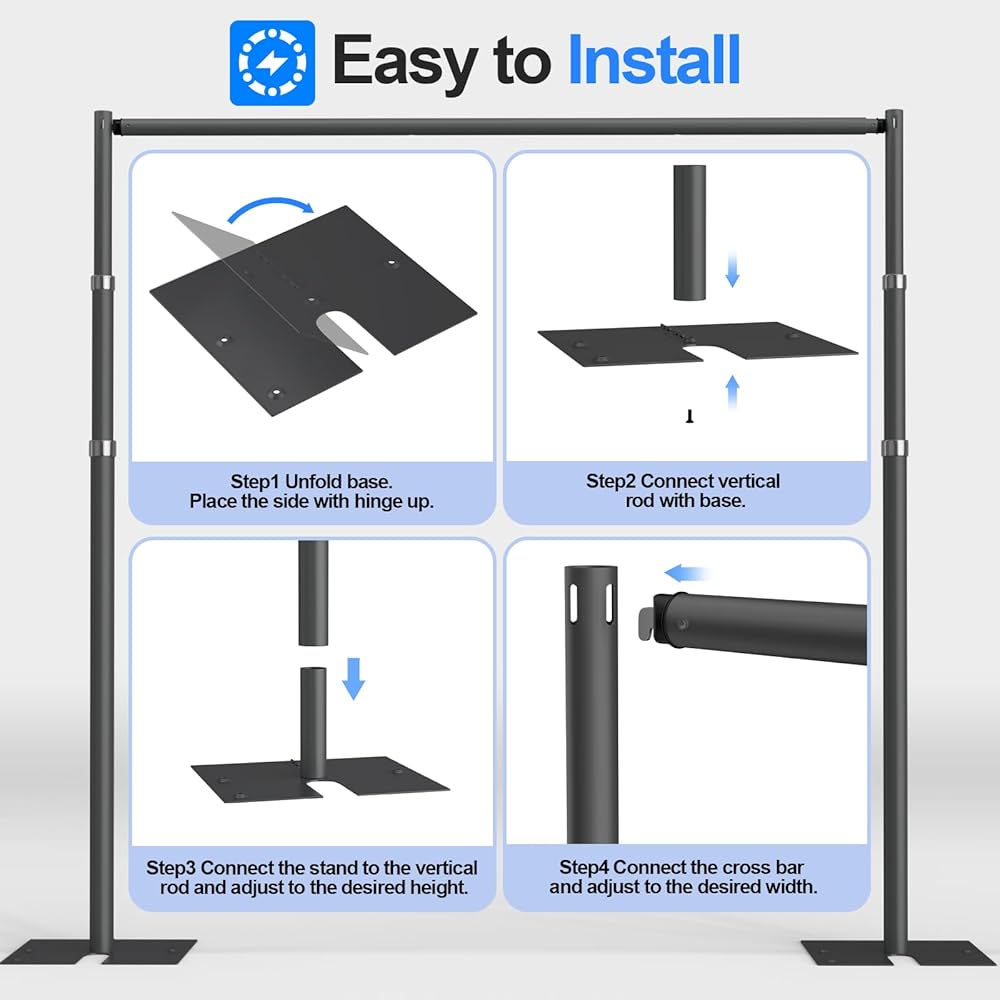 Easy to Install

Step1 Unfold base.
Place the side with hinge up.

Step2 Connect vertical rod with base.

Step3 Connect the stand to the vertical rod and adjust to the desired height.

Step4 Connect the cross bar and adjust to the desired width.