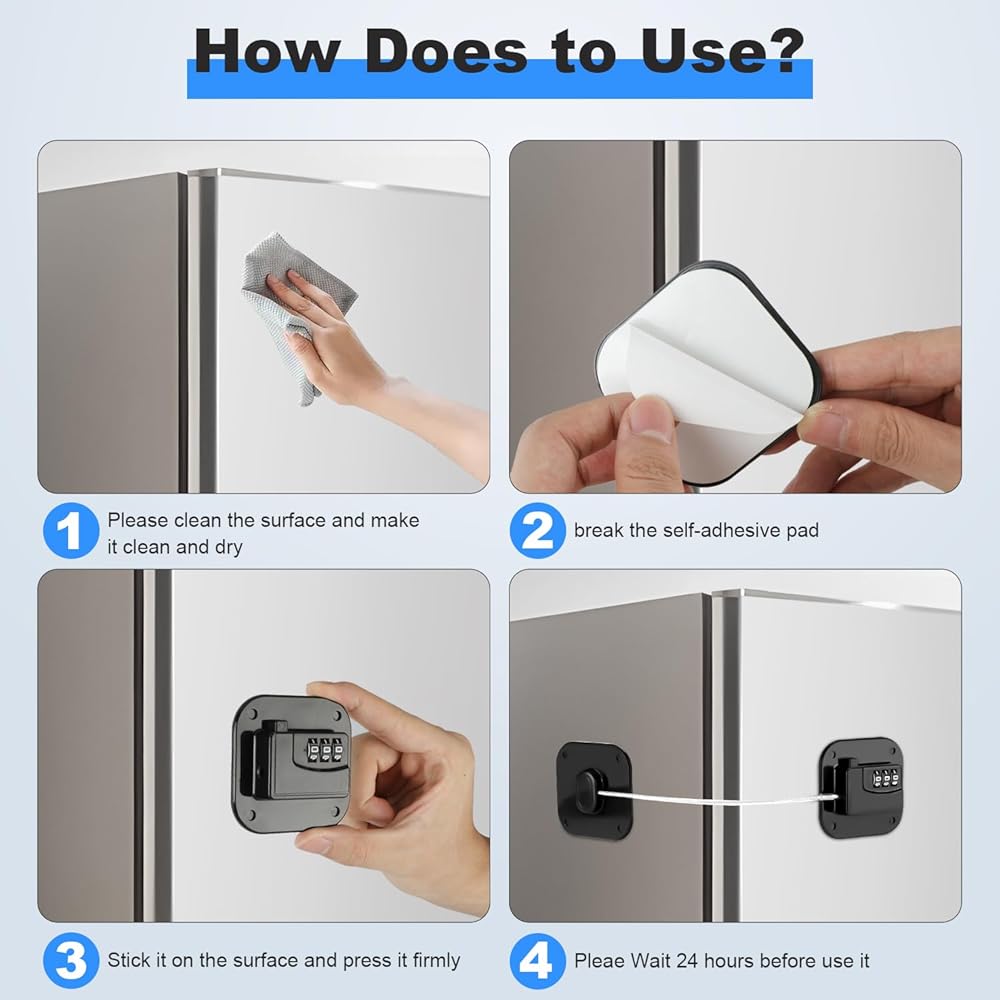 How Does to Use?

1 Please clean the surface and make it clean and dry

2 break the self-adhesive pad

3 Stick it on the surface and press it firmly

4 Pleae Wait 24 hours before use it