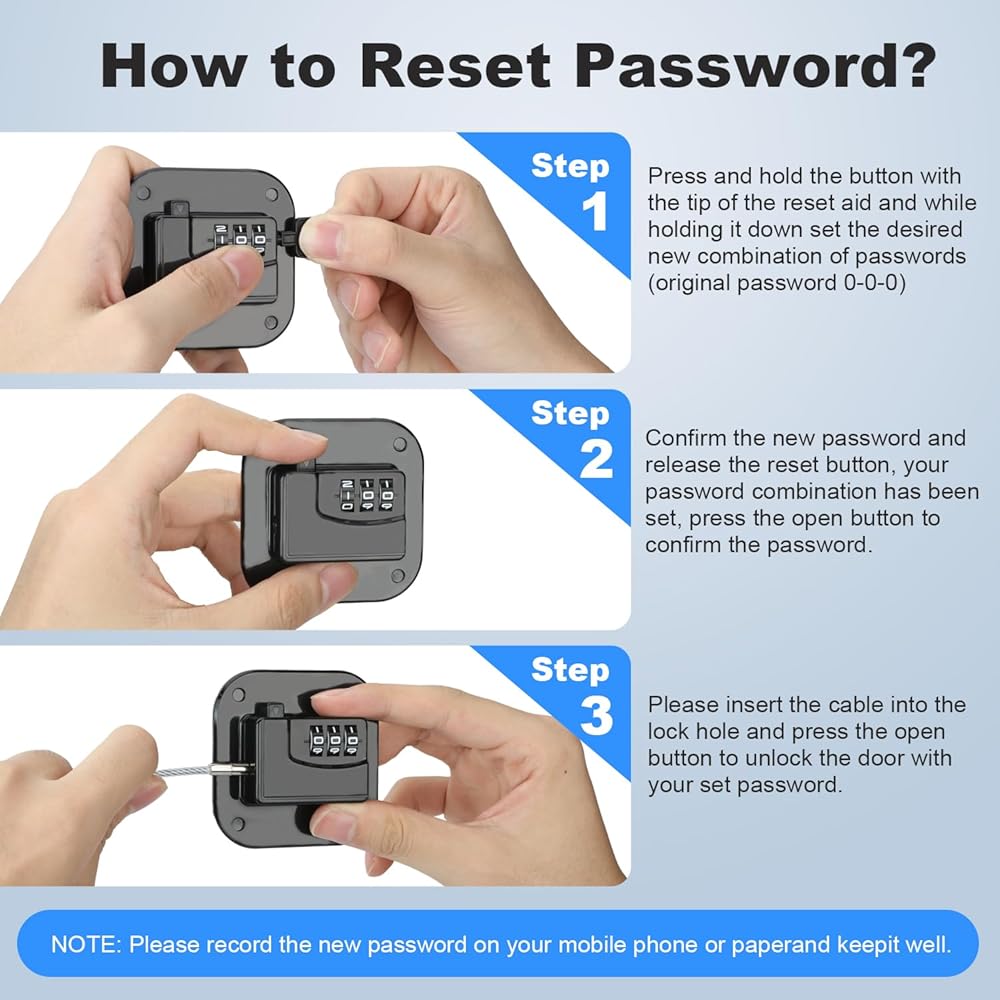 How to Reset Password?

Step 1

Press and hold the button with the tip of the reset aid and while holding it down set the desired new combination of passwords (original password 0-0-0)

Step 2

Confirm the new password and release the reset button, your password combination has been set, press the open button to confirm the password.

Step 3

Please insert the cable into the lock hole and press the open button to unlock the door with your set password.

NOTE: Please record the new password on your mobile phone or paperand keepit well.