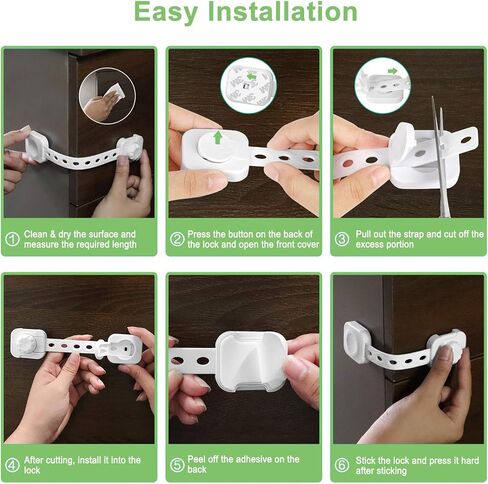 Easy Installation

① Clean & dry the surface and measure the required length

② Press the button on the back of the lock and open the front cover

③ Pull out the strap and cut off the excess portion

④ After cutting, install it into the lock

⑤ Peel off the adhesive on the back

⑥ Stick the lock and press it hard after sticking