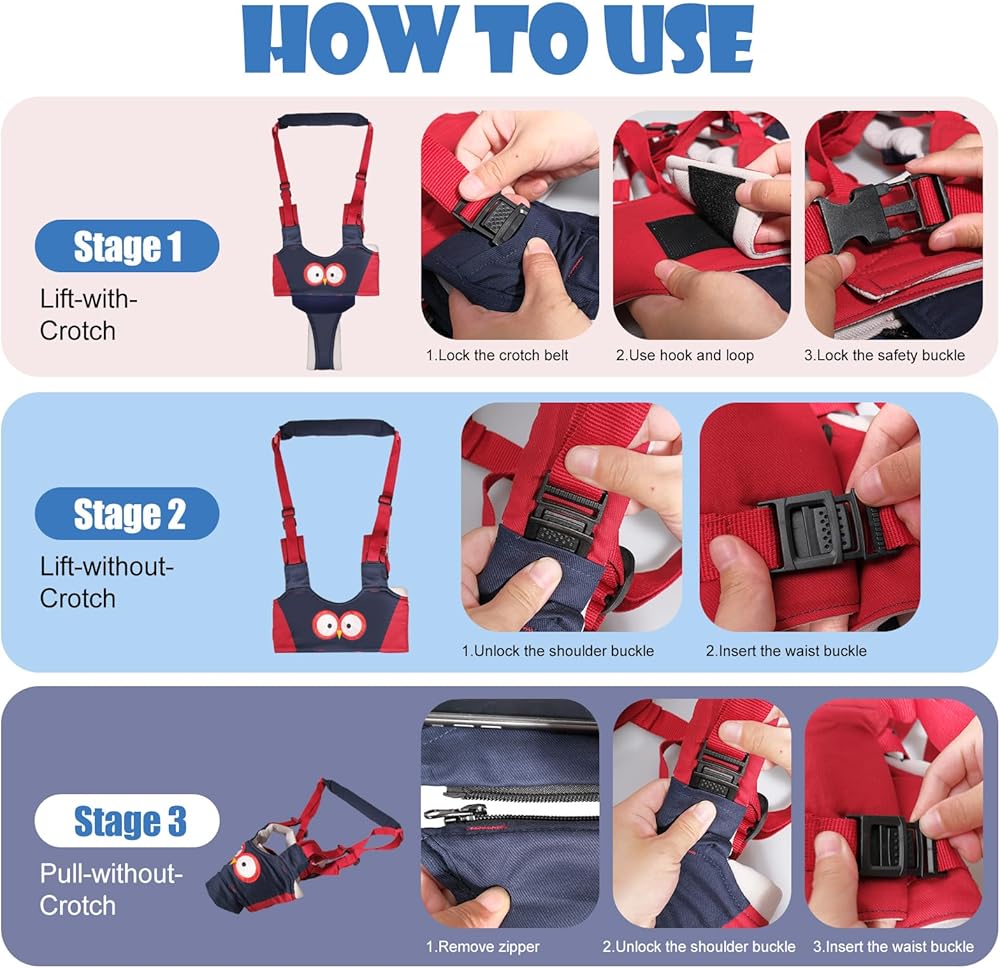 HOW TO USE

Stage 1
Lift-with-Crotch

1.Lock the crotch belt
2.Use hook and loop
3.Lock the safety buckle

Stage 2
Lift-without-Crotch

1.Unlock the shoulder buckle
2.Insert the waist buckle

Stage 3
Pull-without-Crotch

1.Remove zipper
2.Unlock the shoulder buckle
3.Insert the waist buckle