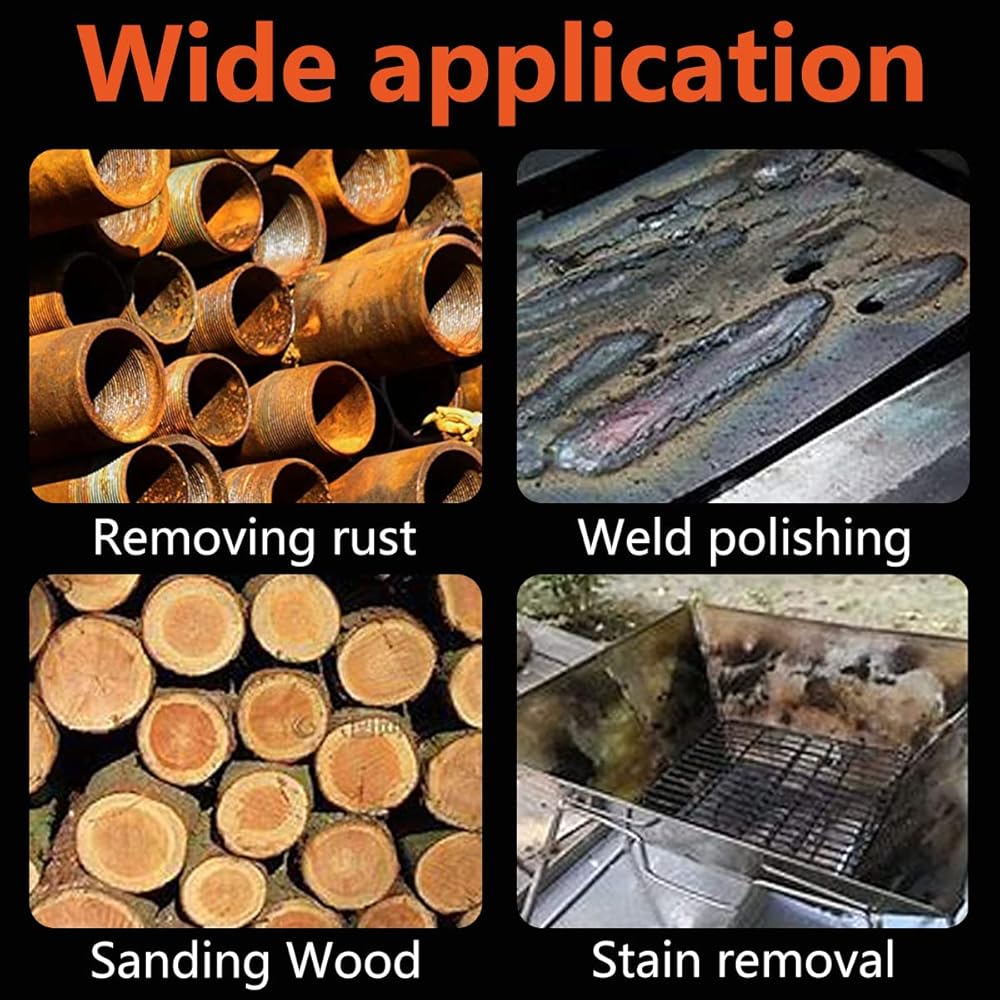 Wide application

Removing rust

Weld polishing

Sanding Wood

Stain removal