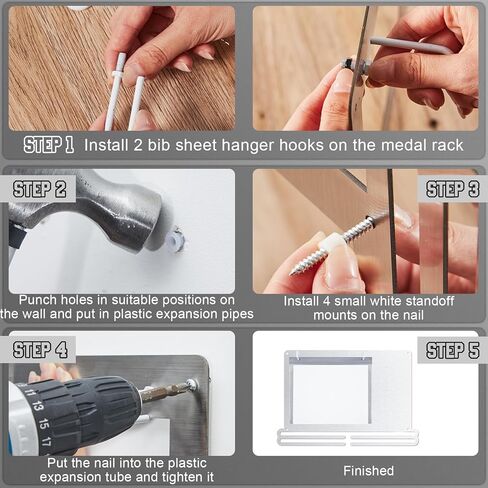 STEP 1 Install 2 bib sheet hanger hooks on the medal rack

STEP 2

Punch holes in suitable positions on the wall and put in plastic expansion pipes

STEP 3

Install 4 small white standoff mounts on the nail

STEP 4

11 13 15 17

Put the nail into the plastic expansion tube and tighten it

STEP 5

Finished