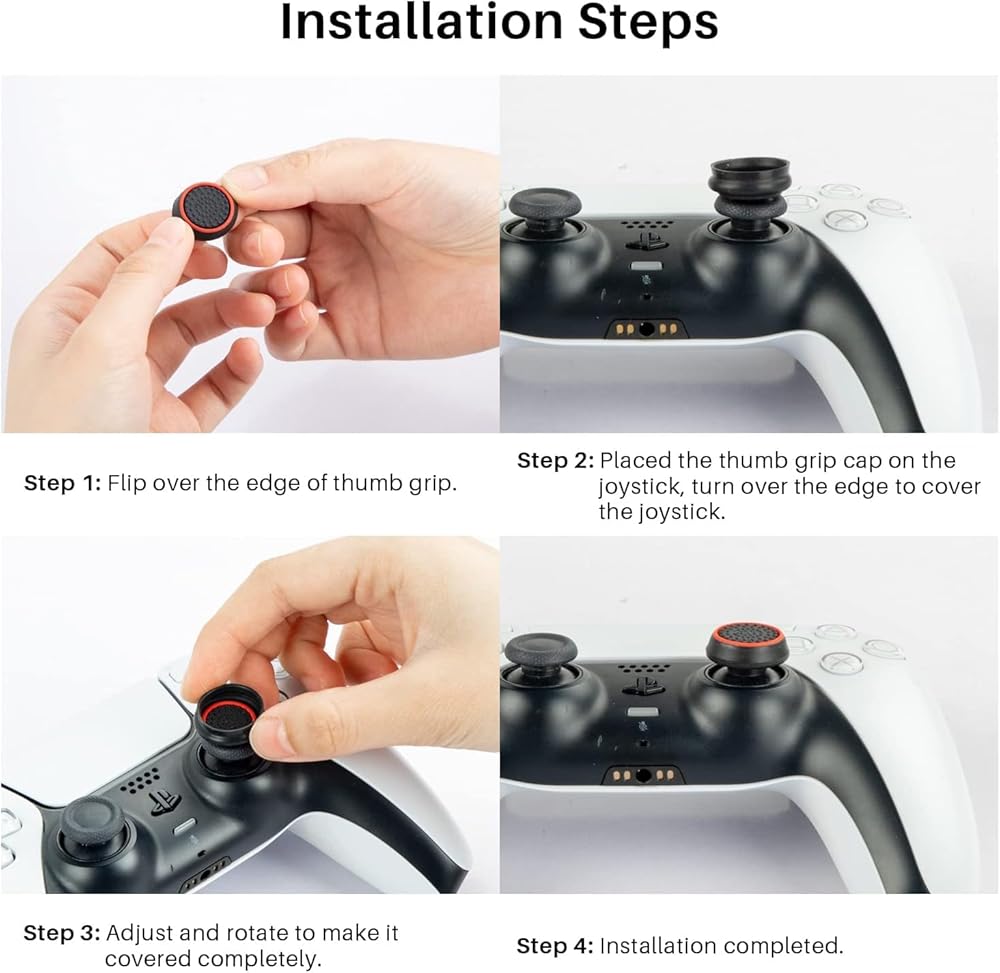 Installation Steps

Step 1: Flip over the edge of thumb grip.

Step 2: Placed the thumb grip cap on the joystick, turn over the edge to cover the joystick.

Step 3: Adjust and rotate to make it covered completely.

Step 4: Installation completed.