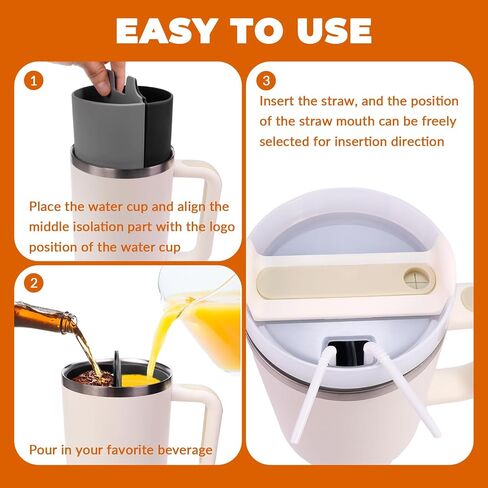 EASY TO USE

1

Place the water cup and align the middle isolation part with the logo position of the water cup

2

Pour in your favorite beverage

3

Insert the straw, and the position of the straw mouth can be freely selected for insertion direction