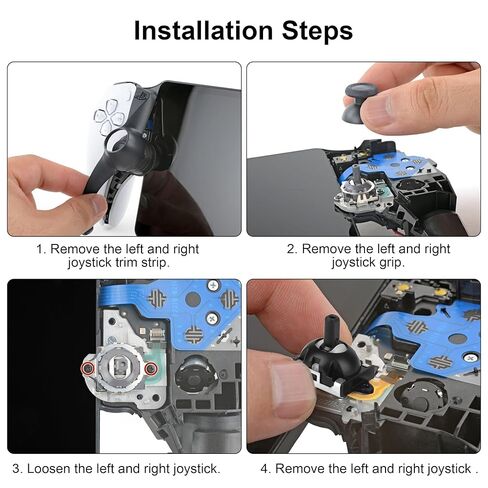 Installation Steps

1. Remove the left and right joystick trim strip.

2. Remove the left and right joystick grip.

3. Loosen the left and right joystick.

4. Remove the left and right joystick .