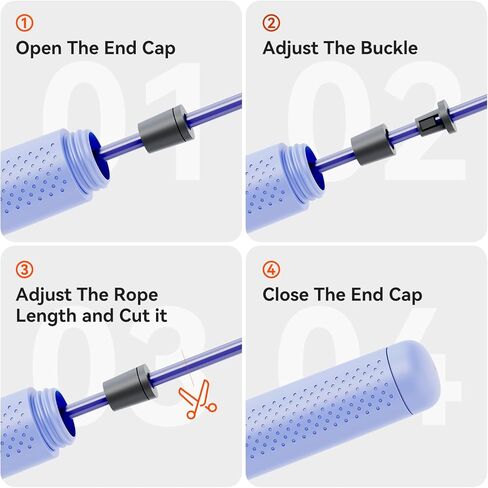 ① Open The End Cap

01

② Adjust The Buckle

02

③ Adjust The Rope Length and Cut it

03

④ Close The End Cap

04