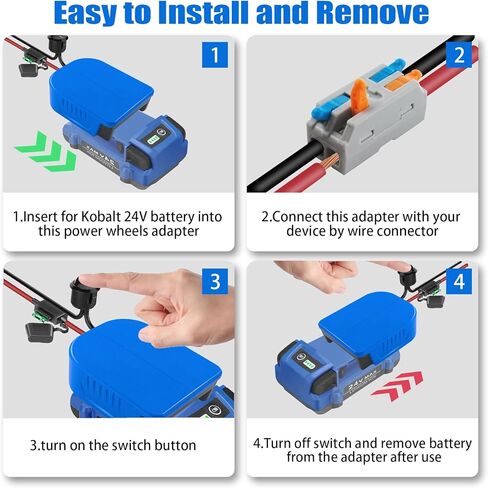 Easy to Install and Remove

1

24V MAX

1.Insert for Kobalt 24V battery into this power wheels adapter

2

2.Connect this adapter with your device by wire connector

3

3.turn on the switch button

4

24V MAX

4.Turn off switch and remove battery from the adapter after use