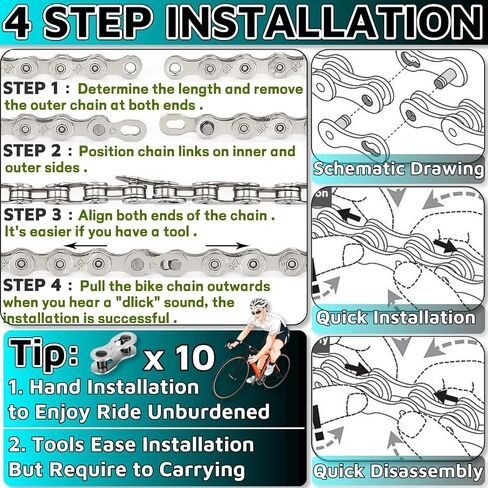 4 STEP INSTALLATION

STEP 1 : Determine the length and remove the outer chain at both ends .

STEP 2 : Position chain links on inner and outer sides .

STEP 3 : Align both ends of the chain . It's easier if you have a tool .

STEP 4 : Pull the bike chain outwards when you hear a "dlick" sound, the installation is successful .

Tip: x 10

1. Hand Installation to Enjoy Ride Unburdened

2. Tools Ease Installation But Require to Carrying

Schematic Drawing

Quick Installation

Quick Disassembly