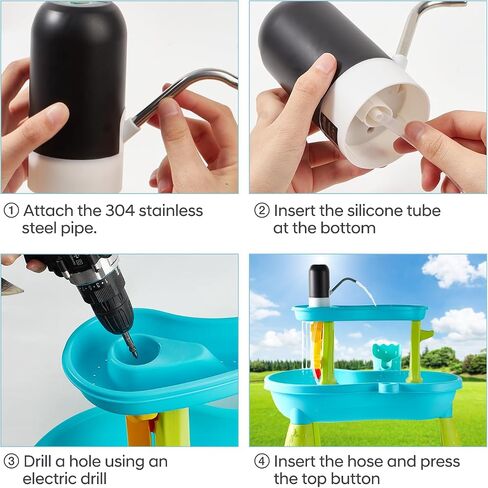 ① Attach the 304 stainless steel pipe.

② Insert the silicone tube at the bottom

③ Drill a hole using an electric drill

④ Insert the hose and press the top button