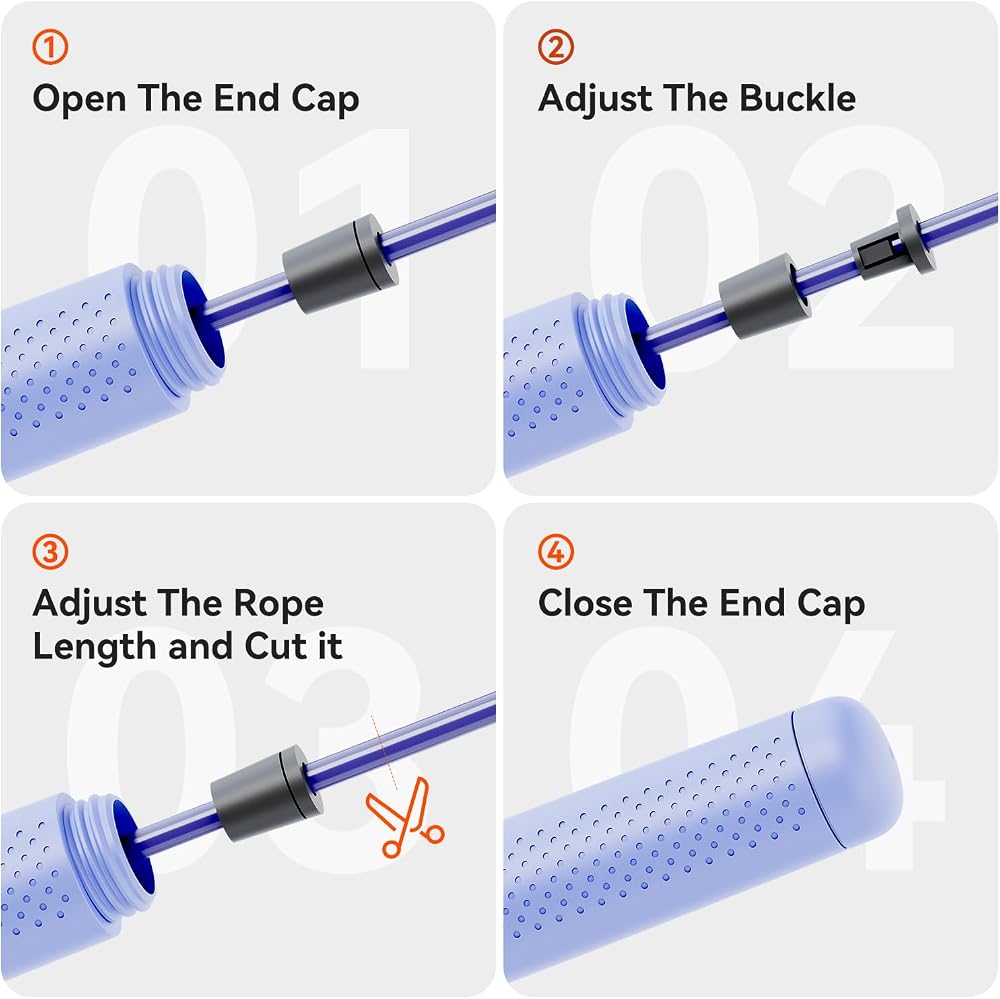 ①
Open The End Cap
01

②
Adjust The Buckle
02

③
Adjust The Rope Length and Cut it
03

④
Close The End Cap
04