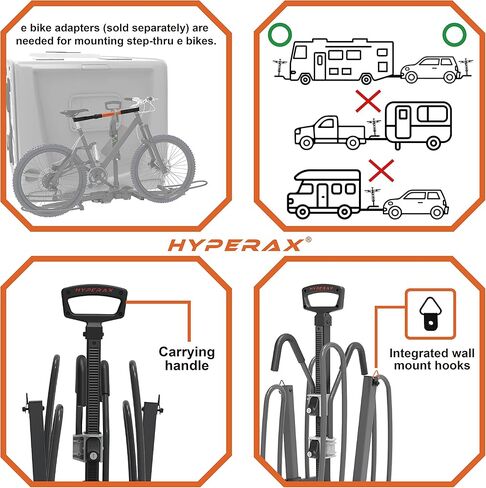 e bike adapters (sold separately) are needed for mounting step-thru e bikes.

HYPERAX®

HYPERAX

Carrying handle

HYPERAX

Integrated wall mount hooks