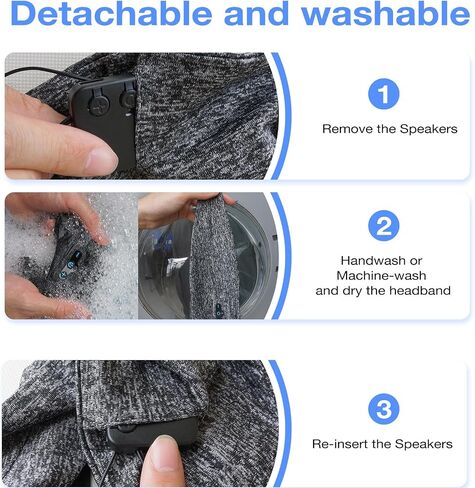 Detachable and washable

1

Remove the Speakers

2

Handwash or Machine-wash and dry the headband

3

Re-insert the Speakers