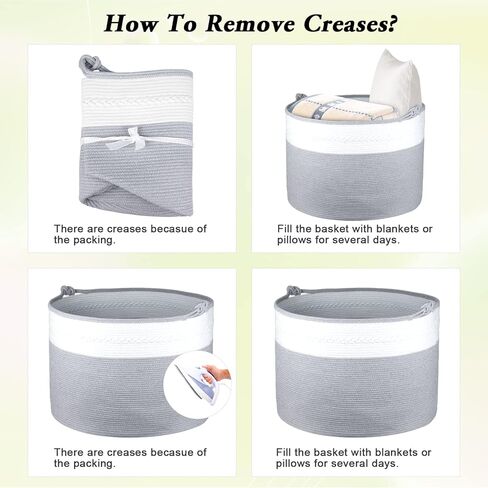 How To Remove Creases?

There are creases becasue of the packing.

Fill the basket with blankets or pillows for several days.

There are creases becasue of the packing.

Fill the basket with blankets or pillows for several days.