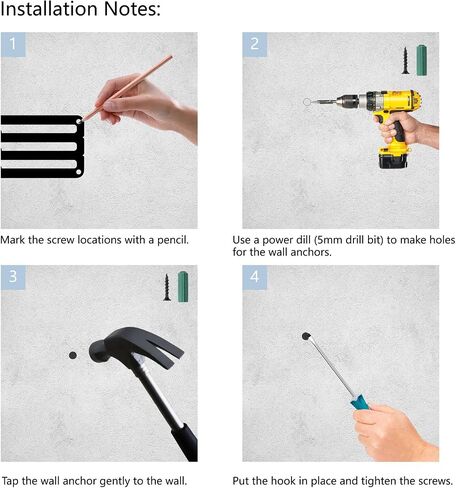 Installation Notes:

1

Mark the screw locations with a pencil.

2

Use a power dill (5mm drill bit) to make holes for the wall anchors.

3

Tap the wall anchor gently to the wall.

4

Put the hook in place and tighten the screws.