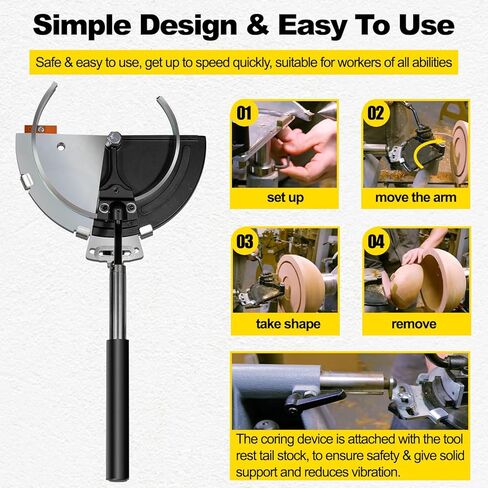 Simple Design & Easy To Use

Safe & easy to use, get up to speed quickly, suitable for workers of all abilities

01
set up

02
move the arm

03
take shape

04
remove

The coring device is attached with the tool rest tail stock, to ensure safety & give solid support and reduces vibration.