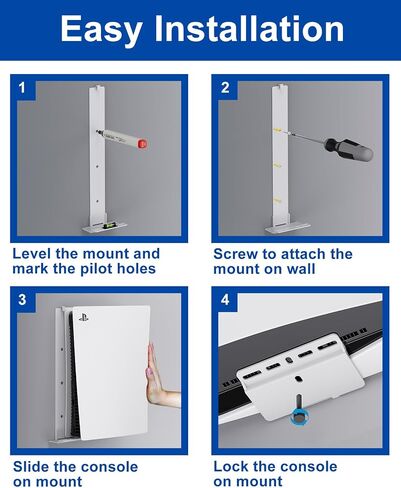 Easy Installation

1

Level the mount and mark the pilot holes

2

Screw to attach the mount on wall

3

Slide the console on mount

4

Lock the console on mount