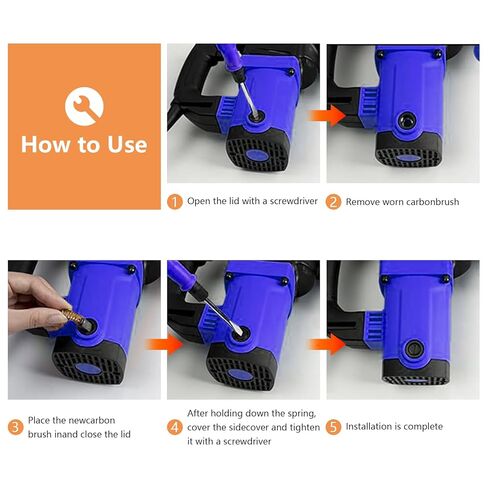 How to Use

1 Open the lid with a screwdriver

2 Remove worn carbonbrush

3 Place the newcarbon brush inand close the lid

4 After holding down the spring, cover the sidecover and tighten it with a screwdriver

5 Installation is complete