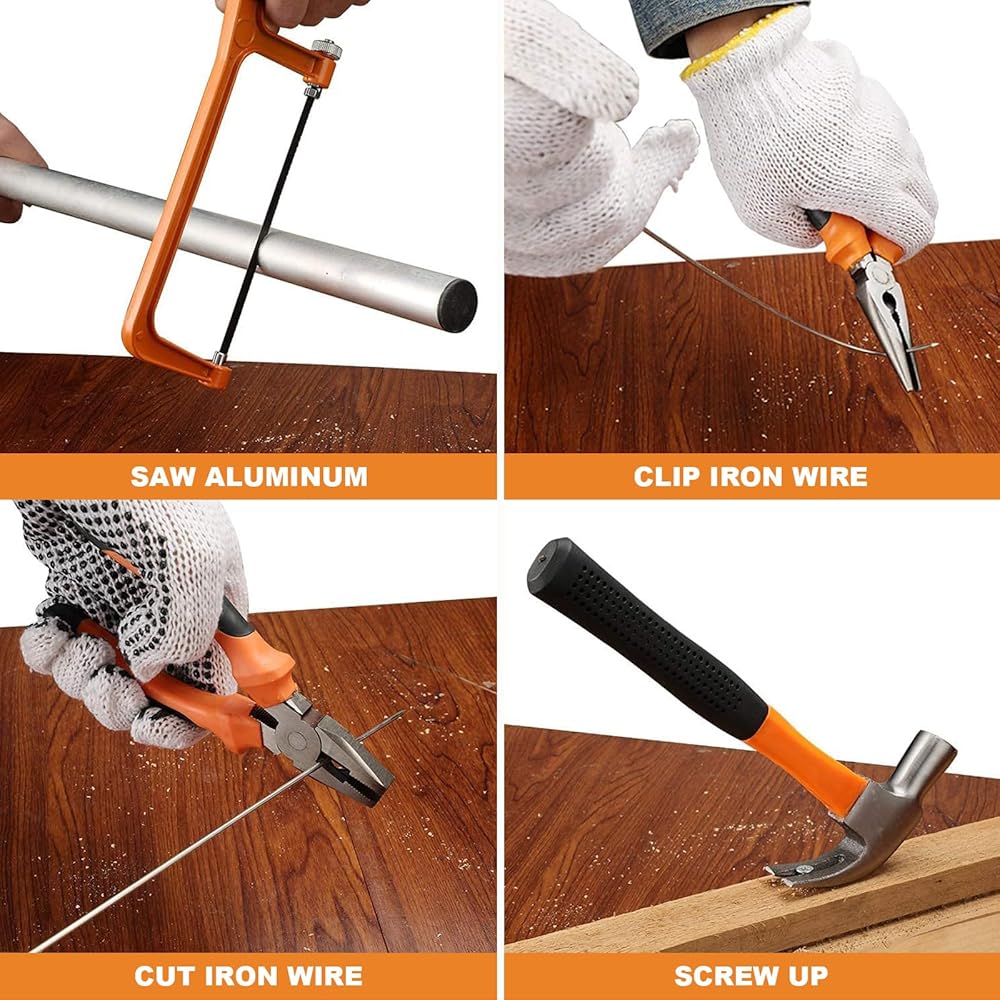 SAW ALUMINUM

CLIP IRON WIRE

CUT IRON WIRE

SCREW UP