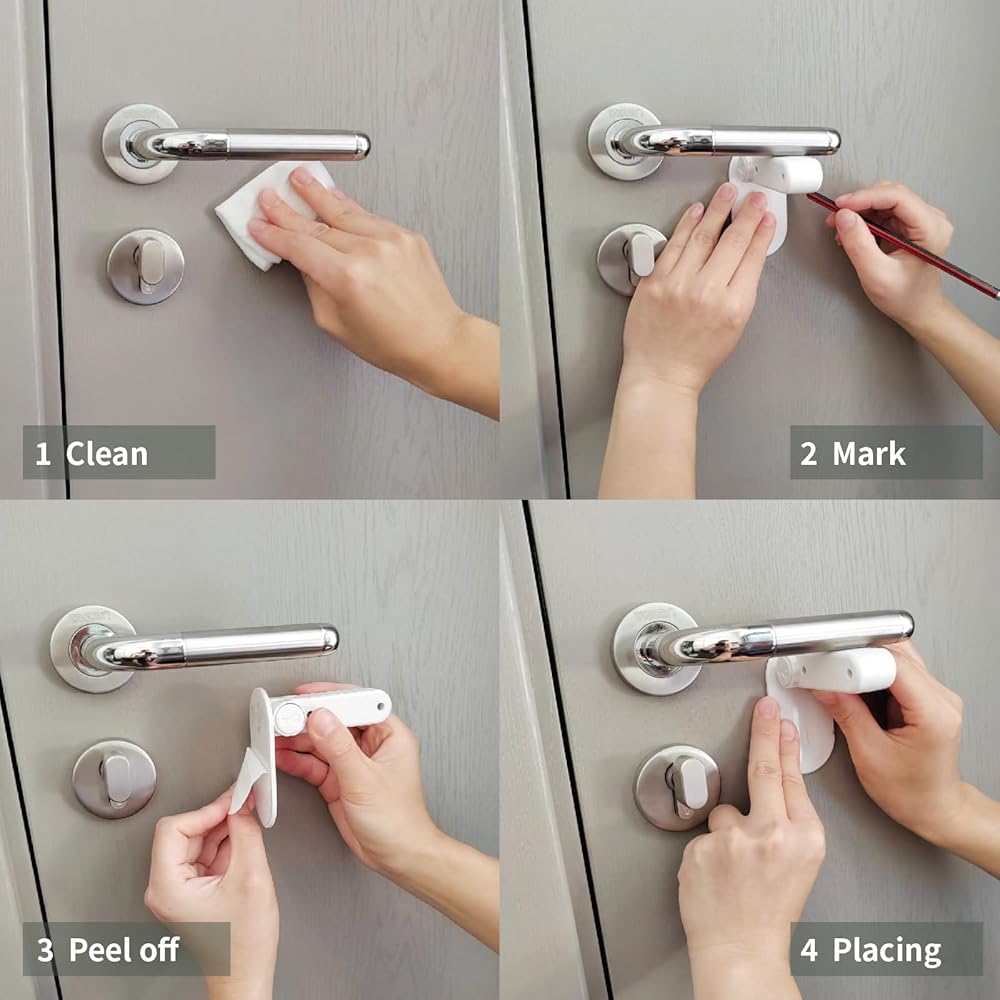 1 Clean

2 Mark

3 Peel off

4 Placing