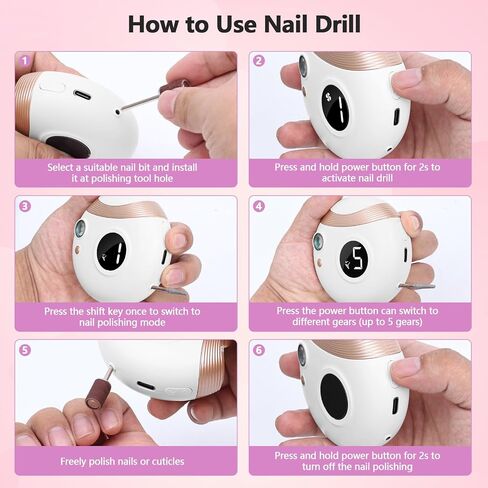 How to Use Nail Drill

1
Select a suitable nail bit and install it at polishing tool hole

2
1
Press and hold power button for 2s to activate nail drill

3
1
Press the shift key once to switch to nail polishing mode

4
5
Press the power button can switch to different gears (up to 5 gears)

5
Freely polish nails or cuticles

6
Press and hold power button for 2s to turn off the nail polishing