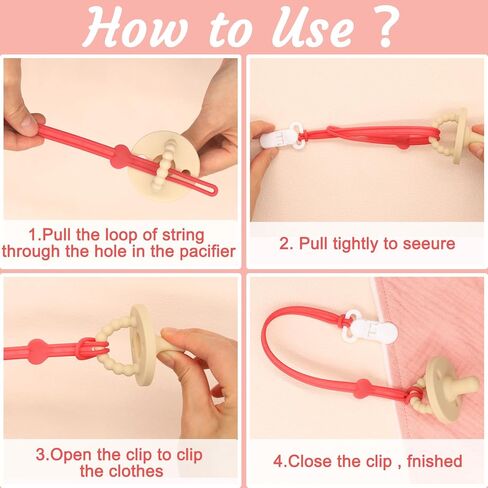 How to Use ?

1.Pull the loop of string through the hole in the pacifier

2. Pull tightly to seeure

3.Open the clip to clip the clothes

4.Close the clip , fnished