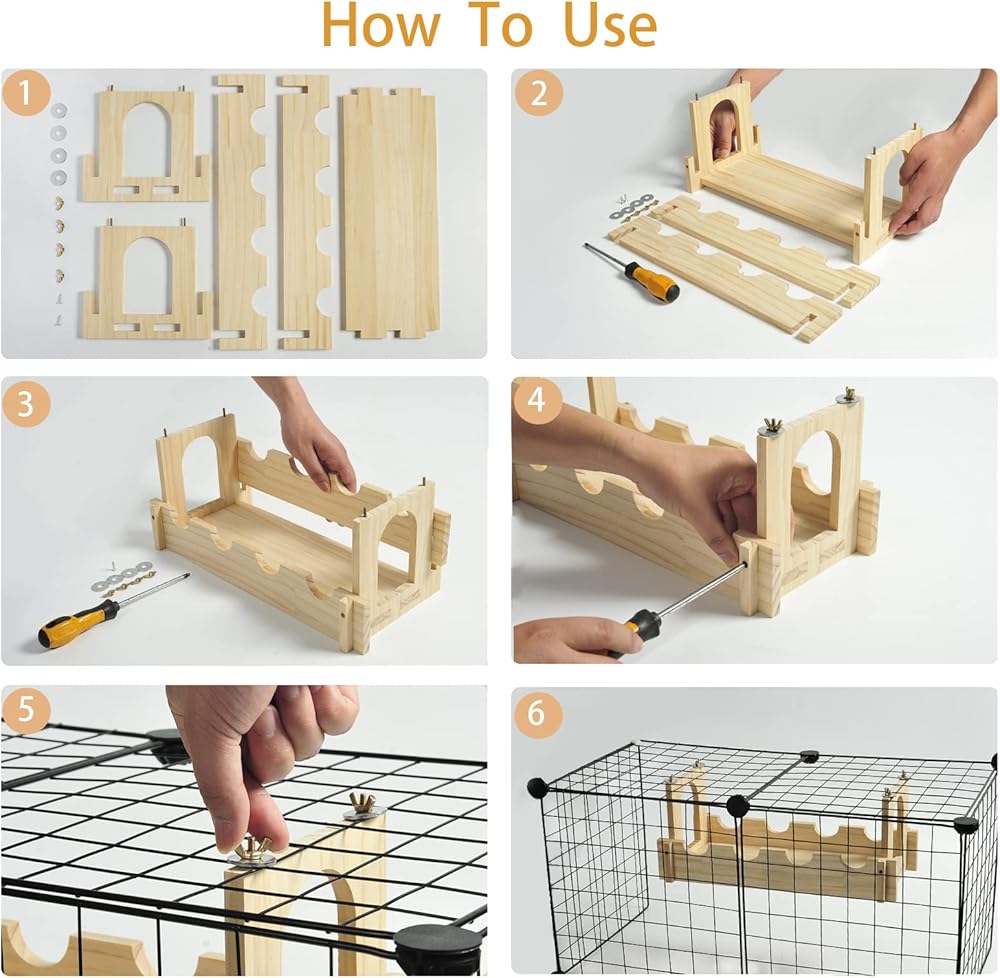 How To Use

1

2

3

4

5

6