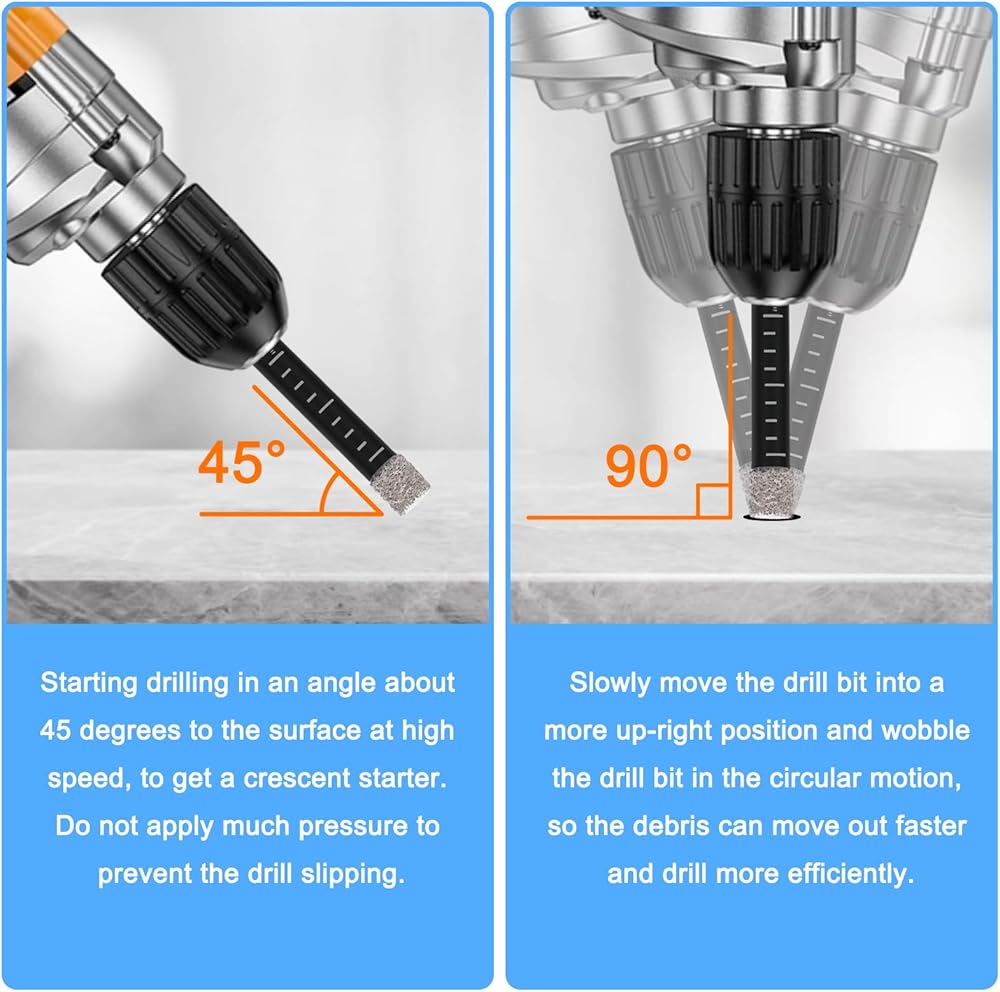 45°

Starting drilling in an angle about 45 degrees to the surface at high speed, to get a crescent starter. Do not apply much pressure to prevent the drill slipping.

90°

Slowly move the drill bit into a more up-right position and wobble the drill bit in the circular motion, so the debris can move out faster and drill more efficiently.