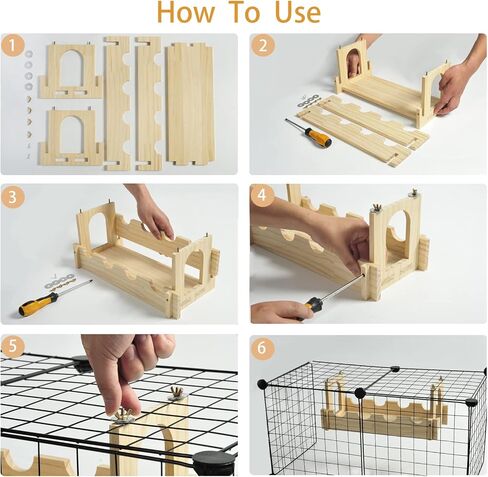 How To Use

1

2

3

4

5

6