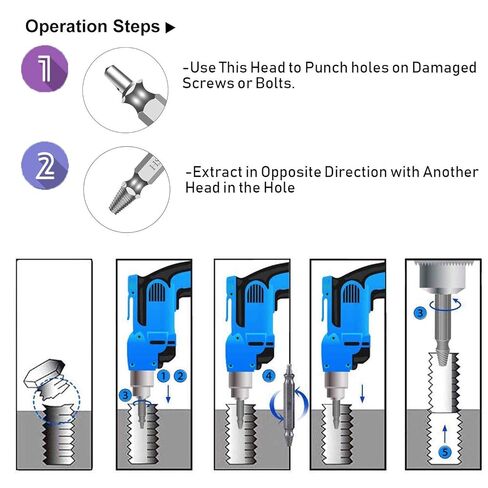 Operation Steps ▶

1

-Use This Head to Punch holes on Damaged Screws or Bolts.

2

-Extract in Opposite Direction with Another Head in the Hole

1 2 3

4

3

5