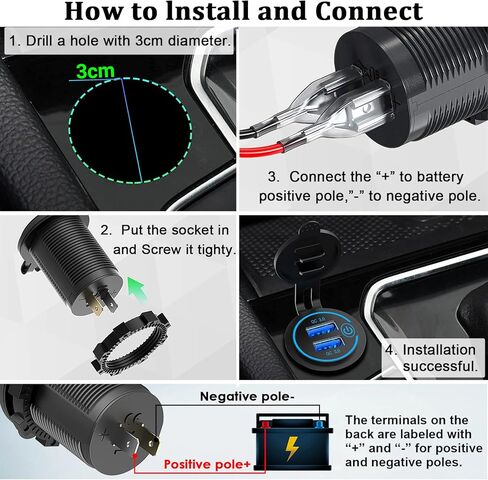 How to Install and Connect

1. Drill a hole with 3cm diameter.

3cm

3. Connect the “+” to battery positive pole,”-” to negative pole.

2. Put the socket in and Screw it tighty.

QC 3.0

QC 3.0

4. Installation successful.

Negative pole-

Positive pole+

The terminals on the back are labeled with “+” and “-” for positive and negative poles.