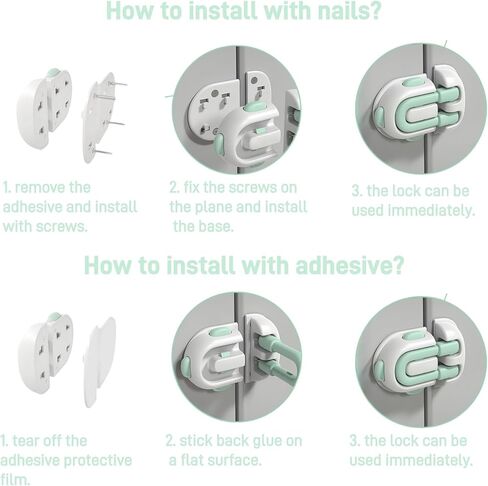 How to install with nails?

1. remove the adhesive and install with screws.

2. fix the screws on the plane and install the base.

3. the lock can be used immediately.

How to install with adhesive?

1. tear off the adhesive protective film.

2. stick back glue on a flat surface.

3. the lock can be used immediately.