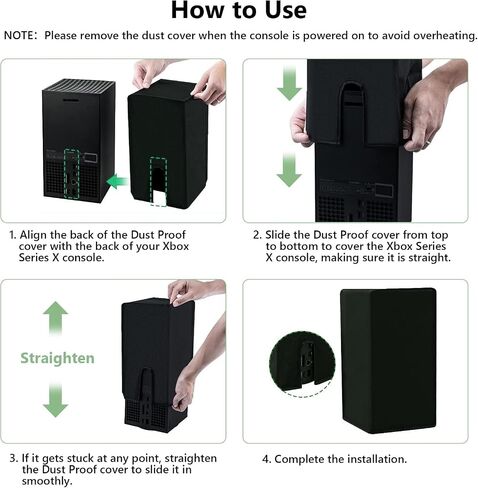 How to Use

NOTE: Please remove the dust cover when the console is powered on to avoid overheating.

1. Align the back of the Dust Proof cover with the back of your Xbox Series X console.

2. Slide the Dust Proof cover from top to bottom to cover the Xbox Series X console, making sure it is straight.

Straighten

3. If it gets stuck at any point, straighten the Dust Proof cover to slide it in smoothly.

4. Complete the installation.