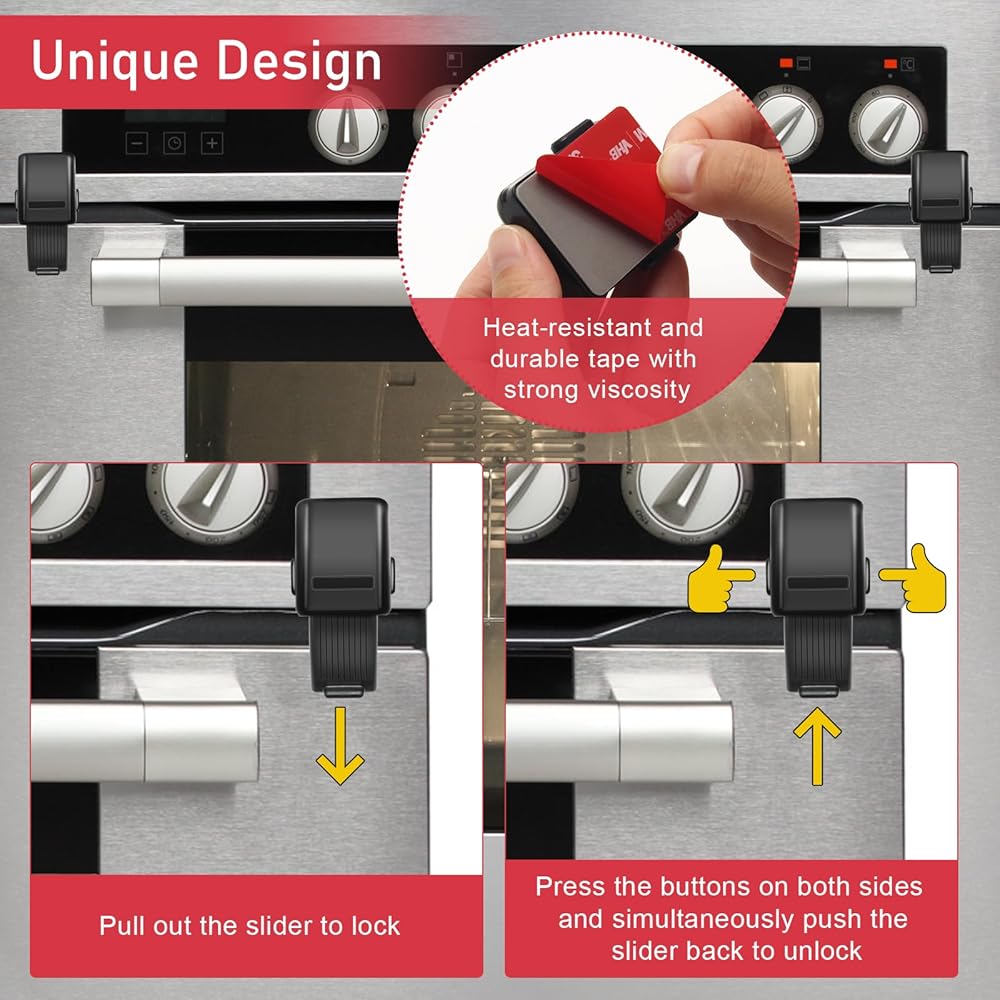 Unique Design

VHB

Heat-resistant and durable tape with strong viscosity

Pull out the slider to lock

Press the buttons on both sides and simultaneously push the slider back to unlock