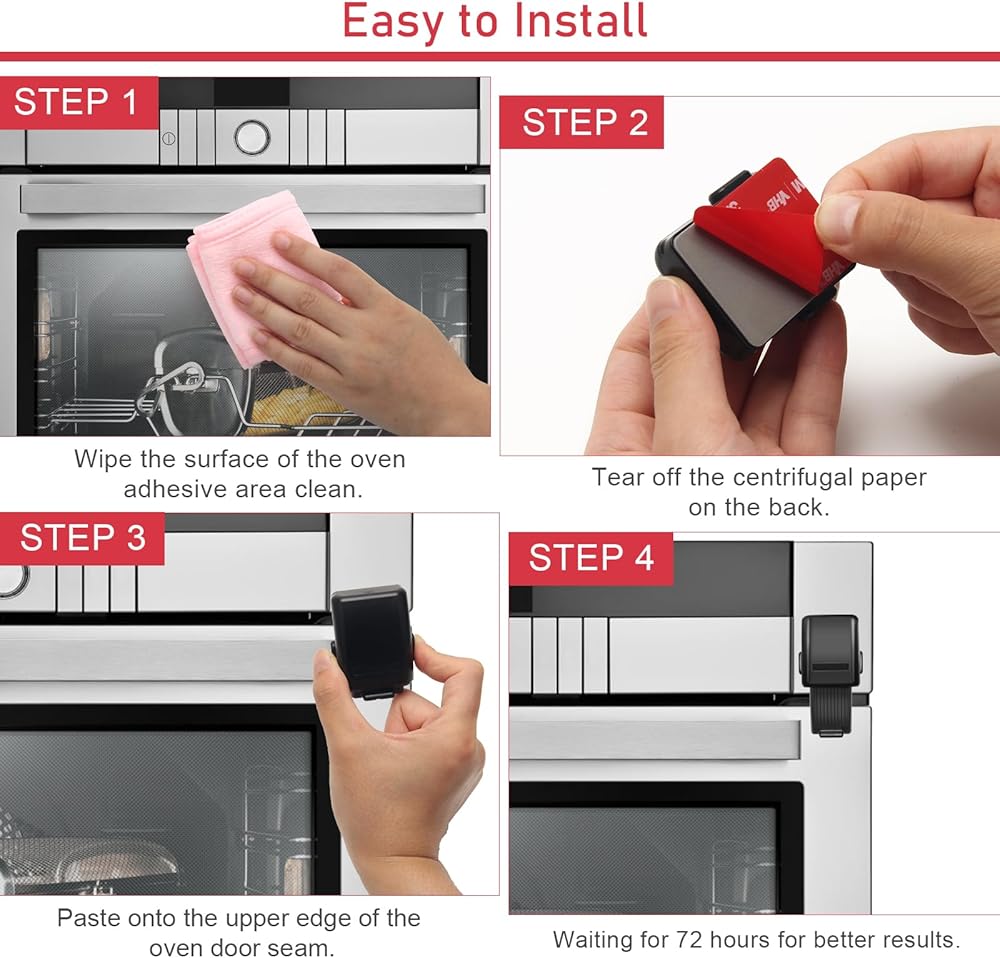 Easy to Install

STEP 1

Wipe the surface of the oven adhesive area clean.

STEP 2

VHB

VHB

Tear off the centrifugal paper on the back.

STEP 3

Paste onto the upper edge of the oven door seam.

STEP 4

Waiting for 72 hours for better results.